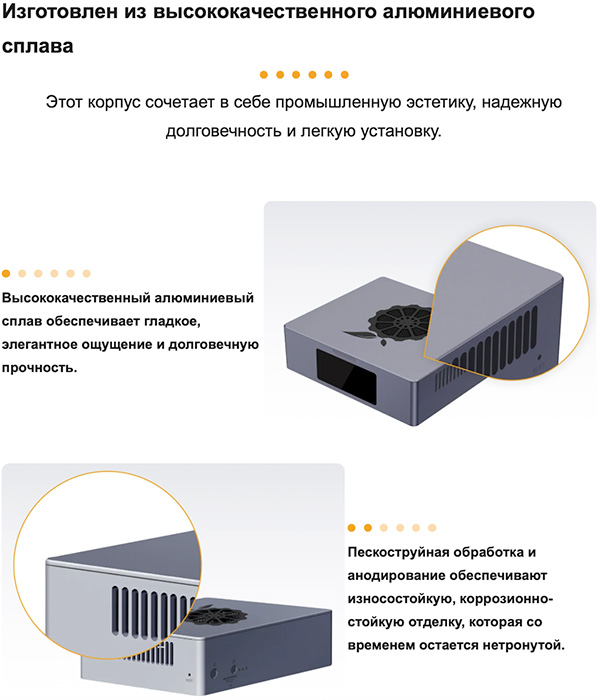 Изготовлен из высококачественного алюминиевого сплава

Этот корпус сочетает в себе промышленную эстетику, надежную долговечность и легкую установку.

Высококачественный алюминиевый сплав обеспечивает гладкое, элегантное ощущение и долговечную прочность.

Пескоструйная обработка и анодирование обеспечивают износостойкую, коррозионно-стойкую отделку, которая со временем остается нетронутой.