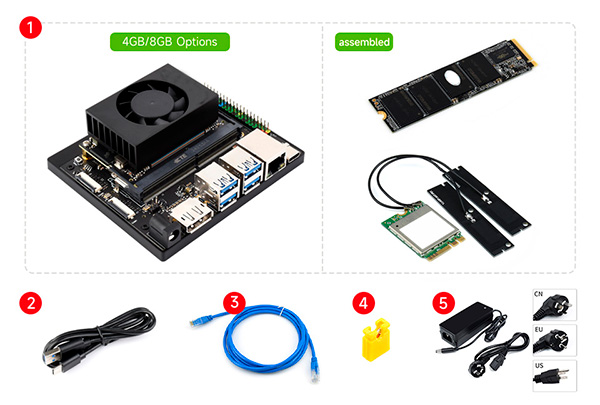 1
4GB/8GB Options
assembled
2
3
4
5
CN
EU
US